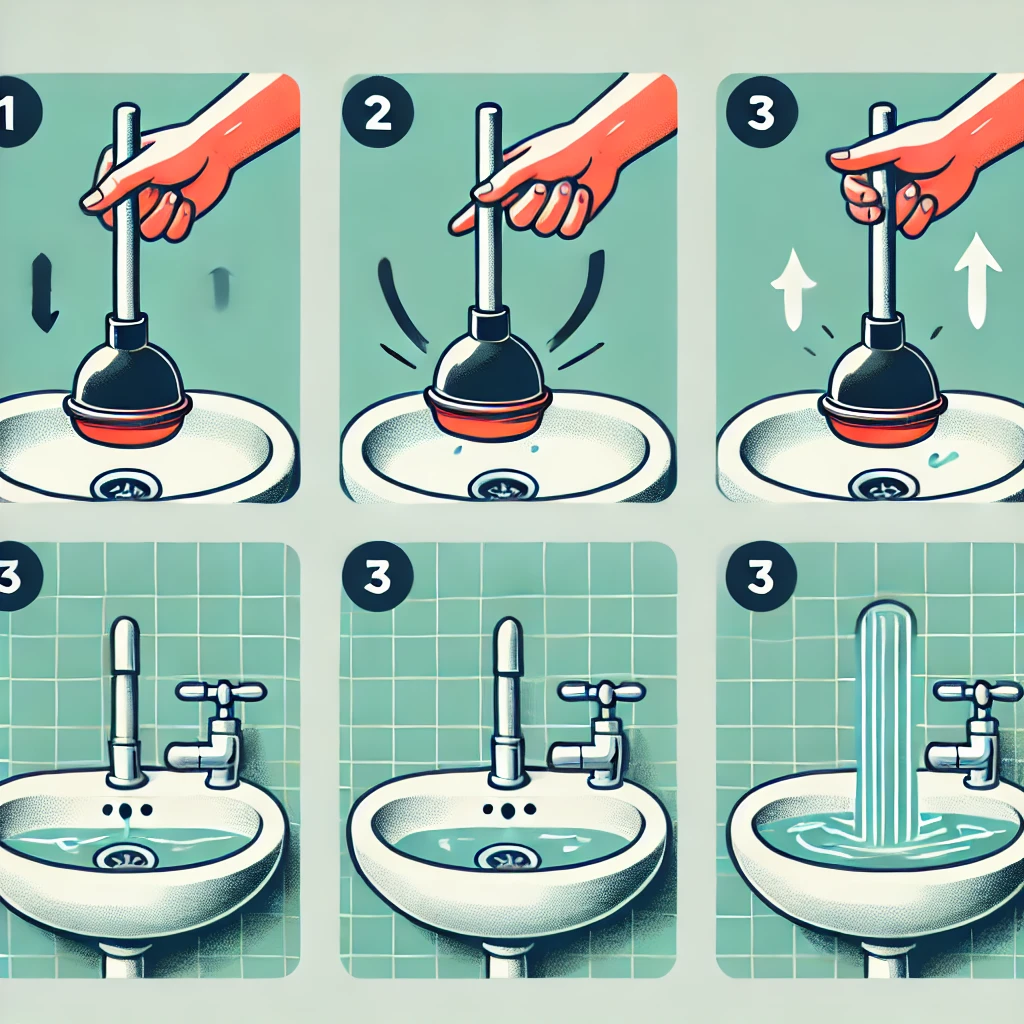 1

2

3

3

3

3